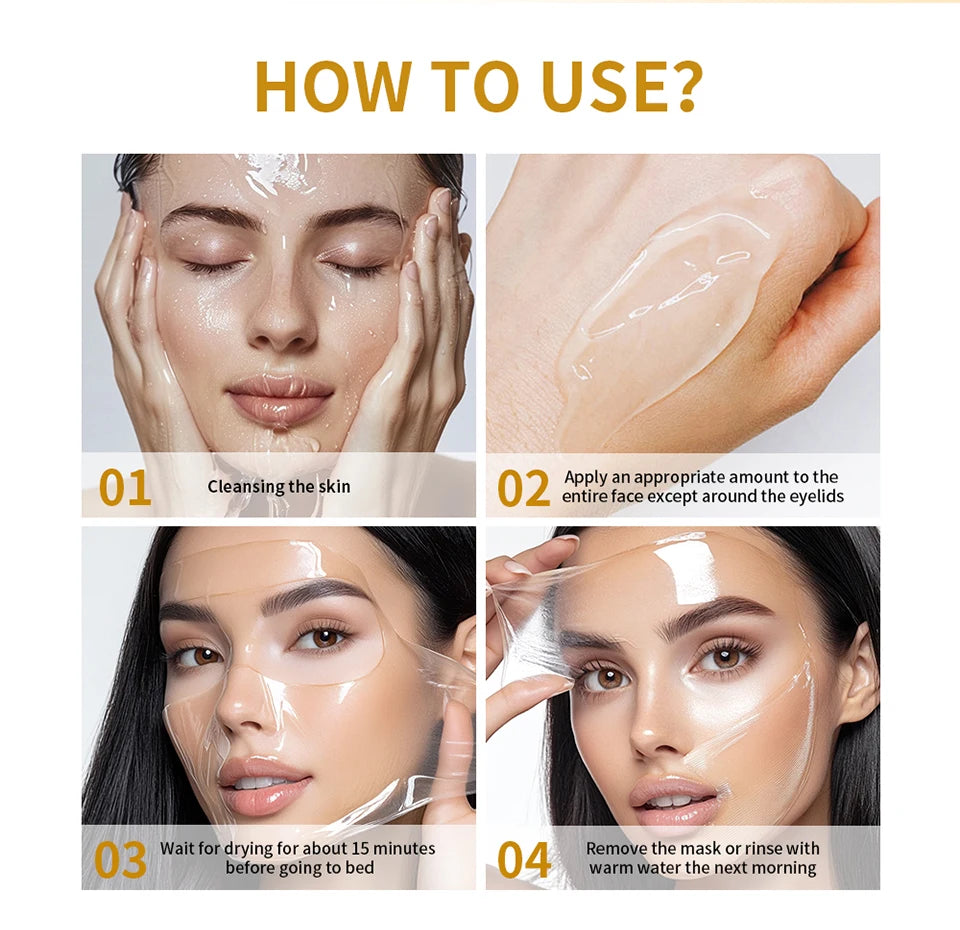 HOW TO USE?

01 Cleansing the skin

02 Apply an appropriate amount to the entire face except around the eyelids

03 Wait for drying for about 15 minutes before going to bed

04 Remove the mask or rinse with warm water the next morning