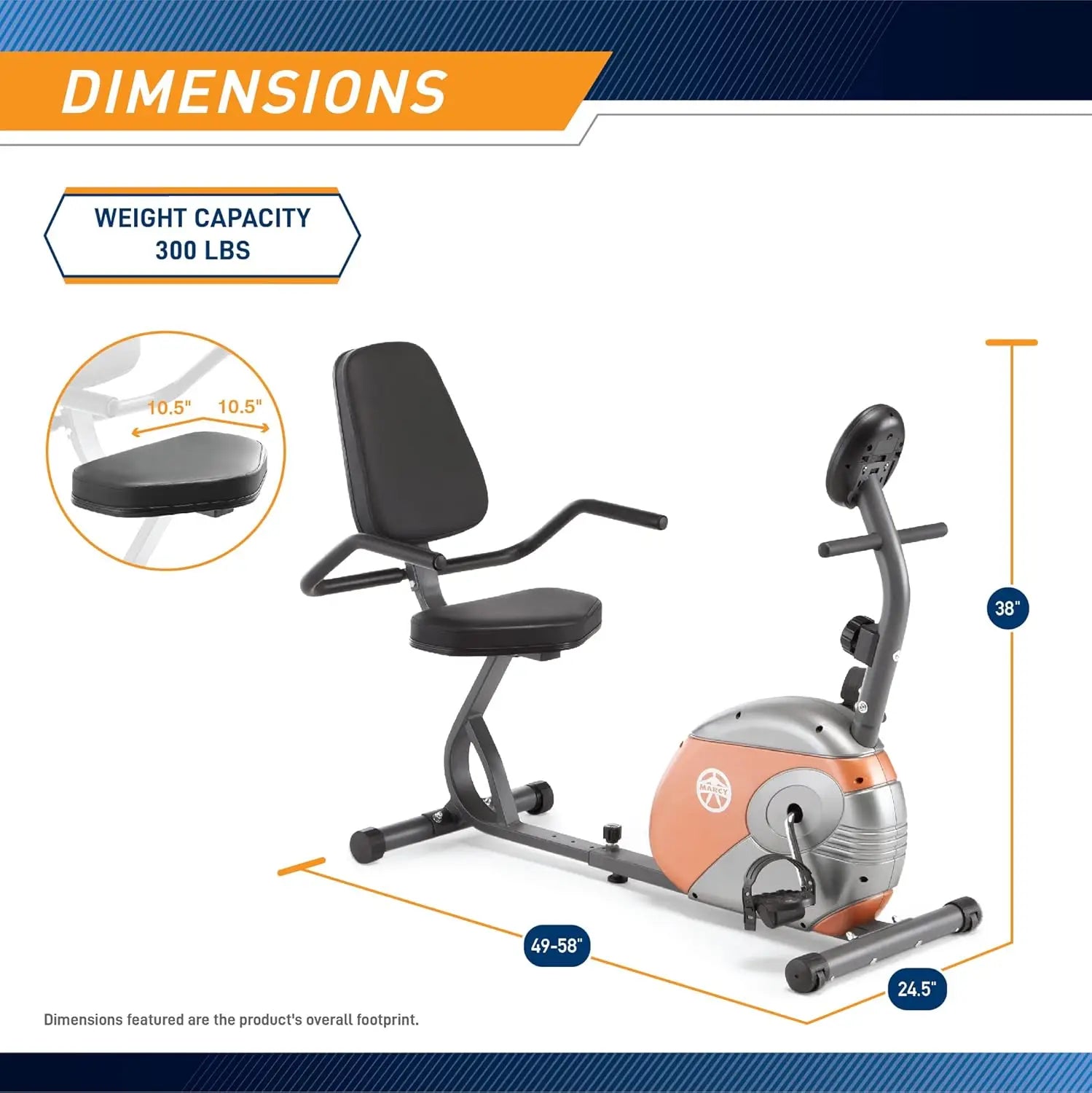 DIMENSIONS

WEIGHT CAPACITY
300 LBS

10.5" 10.5"

38"

MARCY

49-58"

24.5"

Dimensions featured are the product's overall footprint.