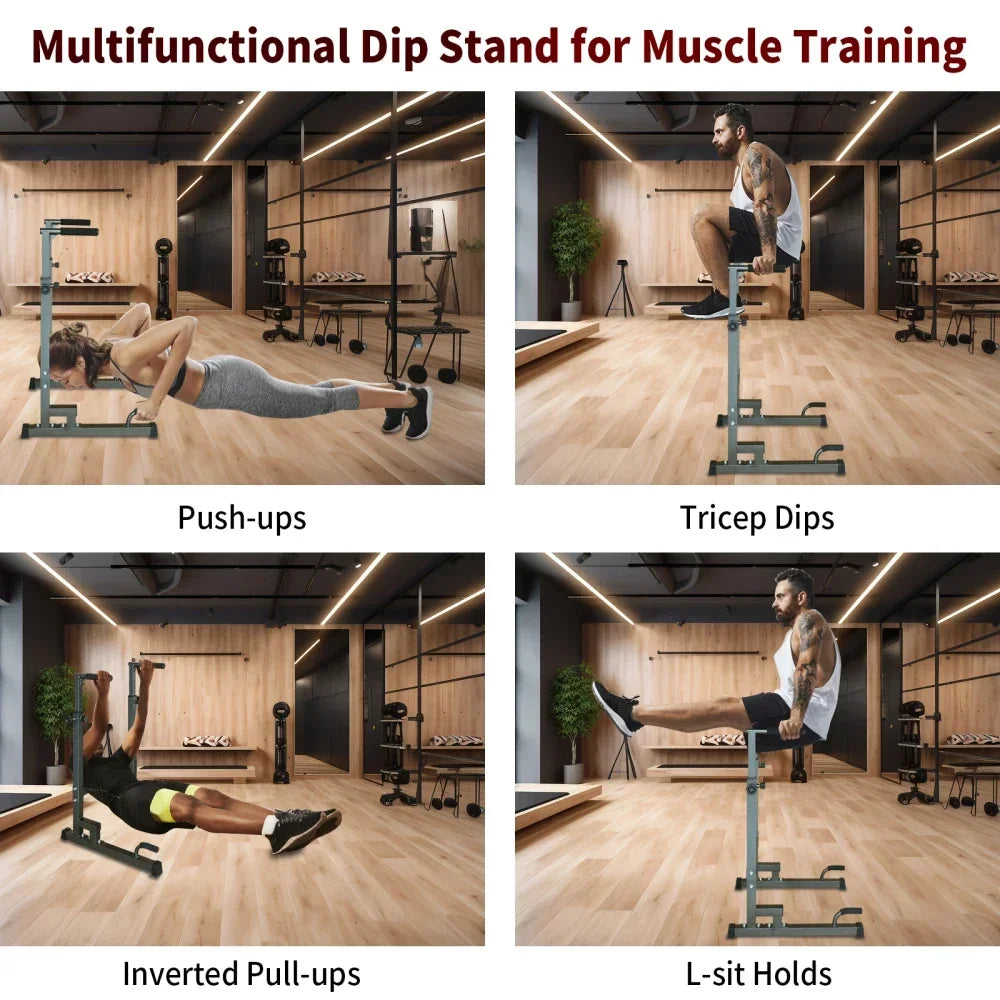 Multifunctional Dip Stand for Muscle Training

Push-ups

Tricep Dips

Inverted Pull-ups

L-sit Holds