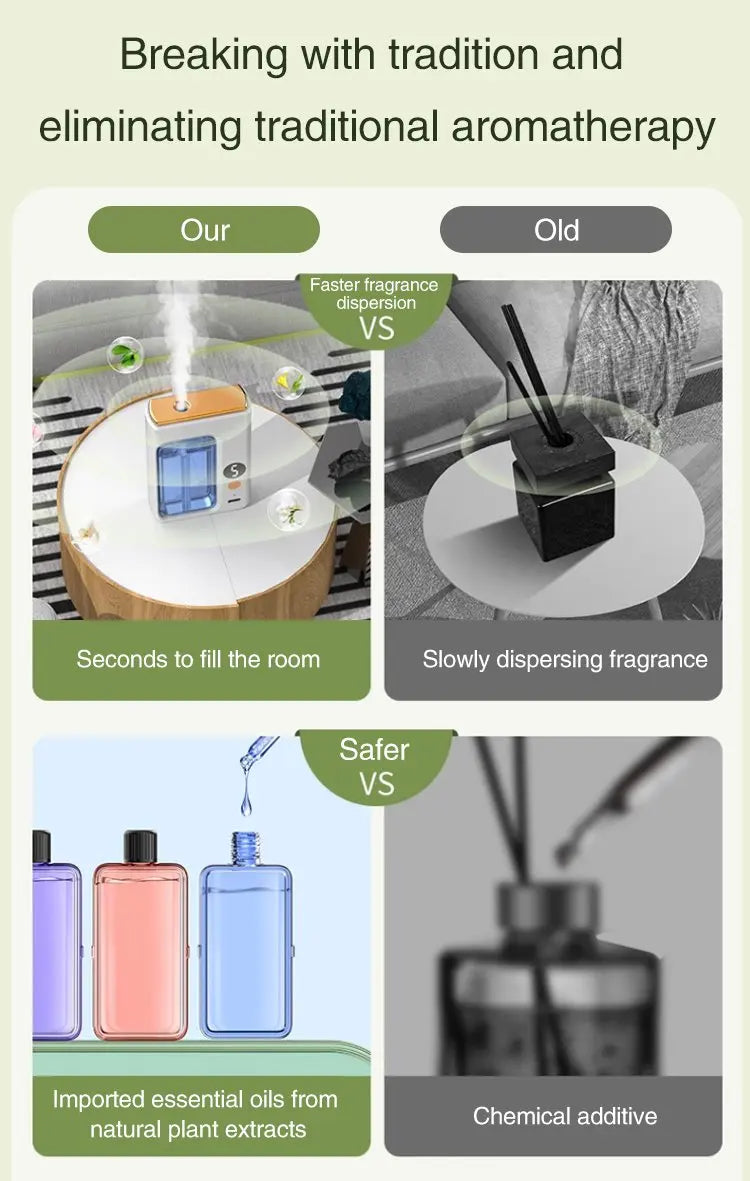 Breaking with tradition and eliminating traditional aromatherapy

Our

Old

Faster fragrance dispersion
VS

5

Seconds to fill the room

Slowly dispersing fragrance

Safer
VS

Imported essential oils from natural plant extracts

Chemical additive